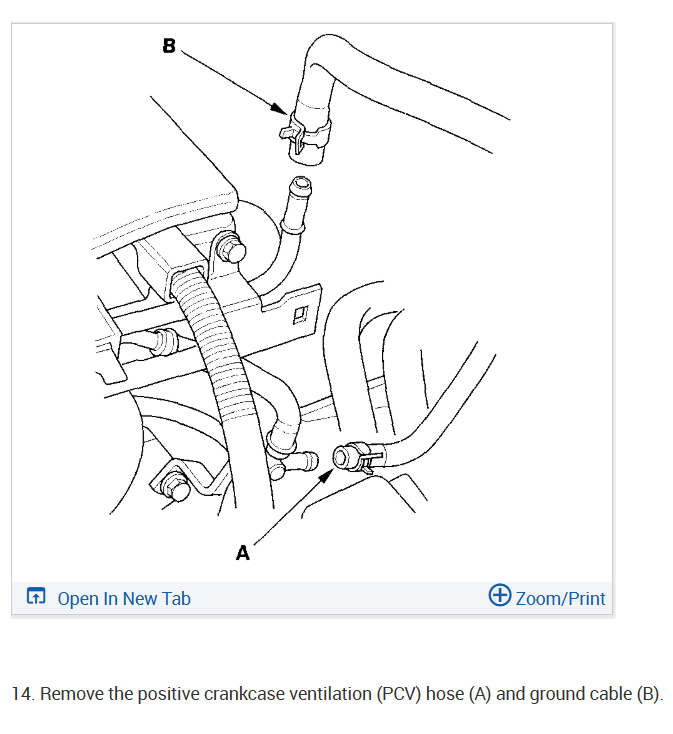 B

A

Open In New Tab

Zoom/Print

14. Remove the positive crankcase ventilation (PCV) hose (A) and ground cable (B).