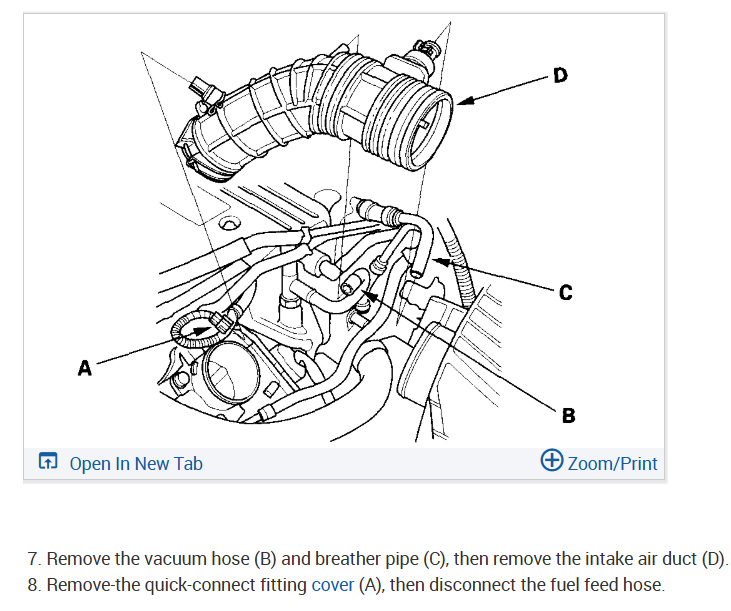 D

C

A

B

Open In New Tab

Zoom/Print

7. Remove the vacuum hose (B) and breather pipe (C), then remove the intake air duct (D).

8. Remove-the quick-connect fitting cover (A), then disconnect the fuel feed hose.