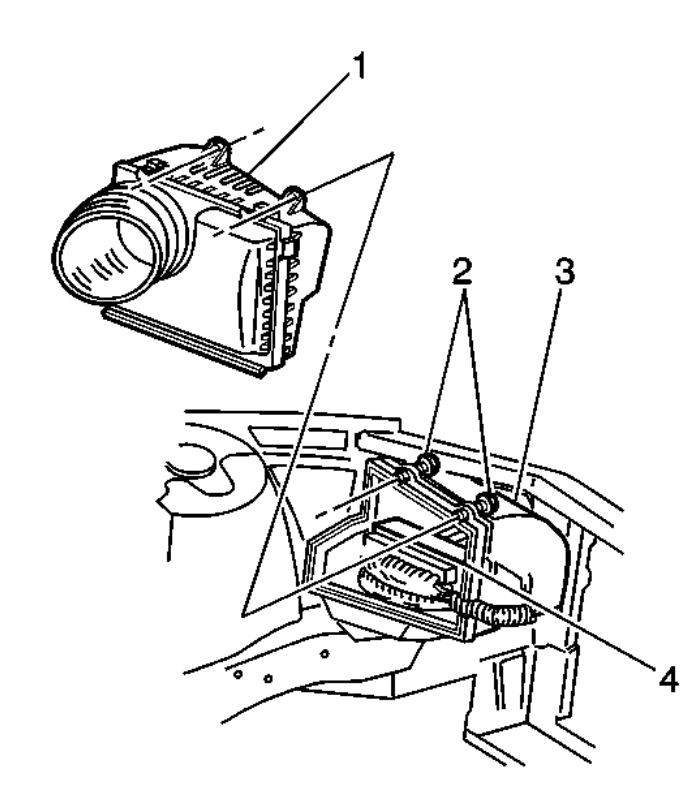 1
2
3
4