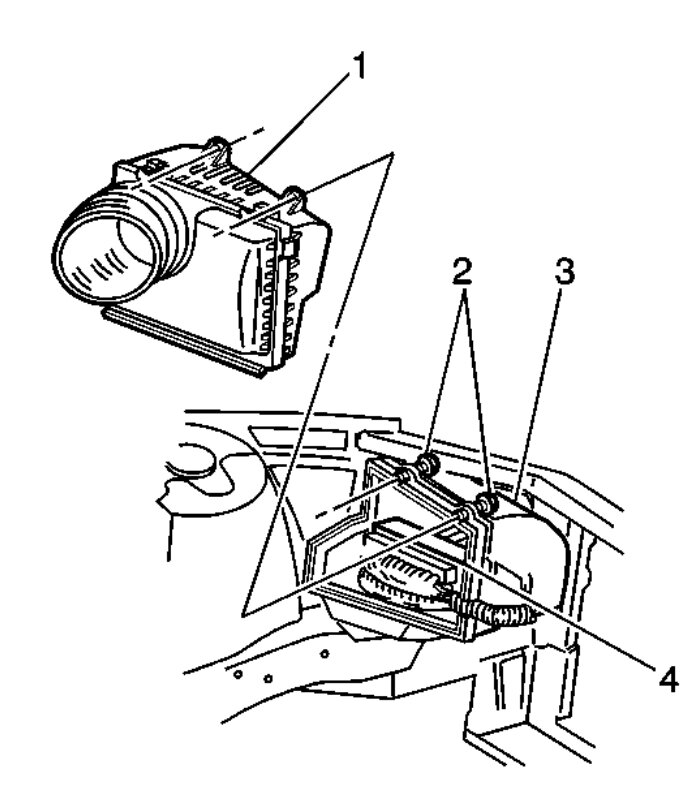 1
2
3
4