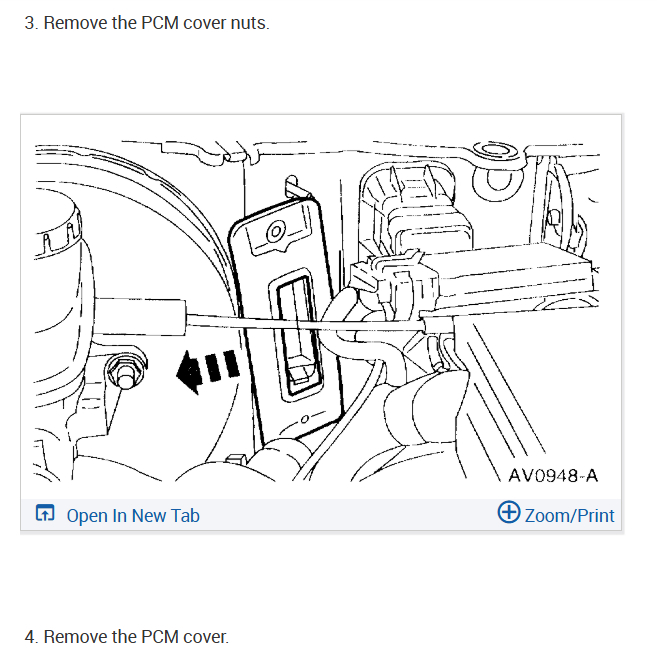 3. Remove the PCM cover nuts.

AV0948-A

Open In New Tab

Zoom/Print

4. Remove the PCM cover.