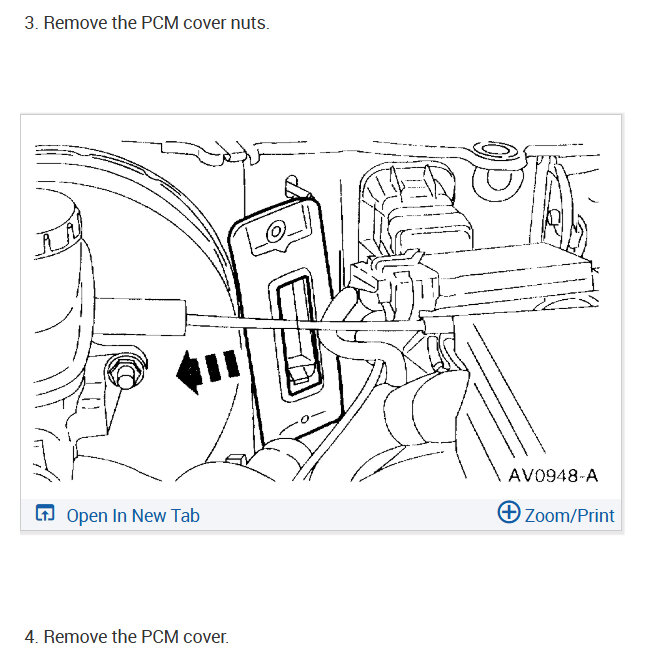 3. Remove the PCM cover nuts.

AV0948-A

Open In New Tab

Zoom/Print

4. Remove the PCM cover.