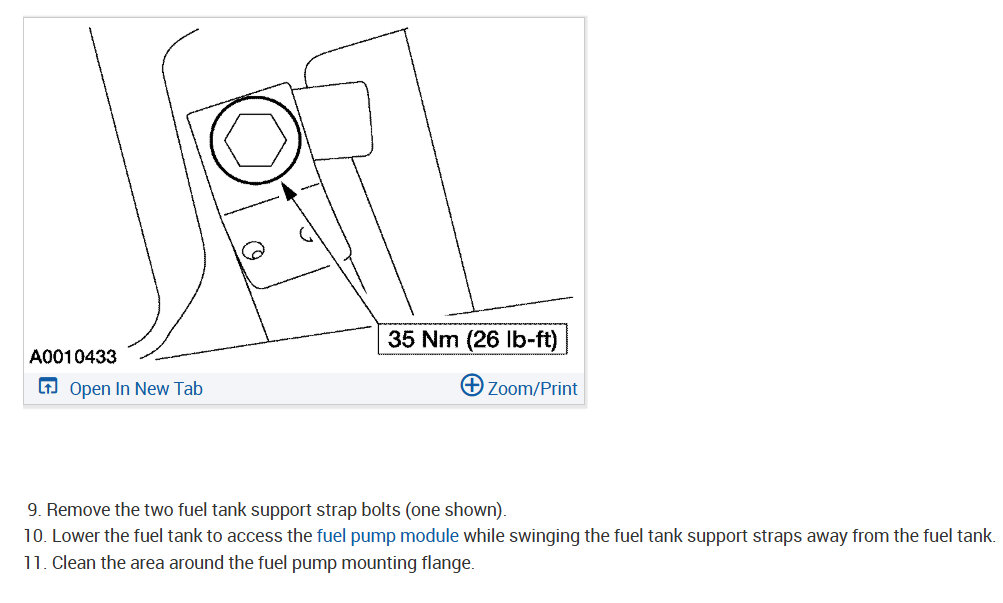 35 Nm (26 lb-ft)

A0010433

Open In New Tab

Zoom/Print

9. Remove the two fuel tank support strap bolts (one shown).
10. Lower the fuel tank to access the fuel pump module while swinging the fuel tank support straps away from the fuel tank.
11. Clean the area around the fuel pump mounting flange.