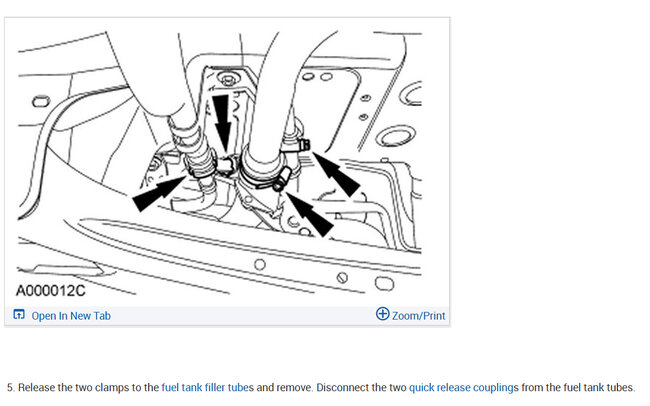 A000012C

Open In New Tab

Zoom/Print

5. Release the two clamps to the fuel tank filler tubes and remove. Disconnect the two quick release couplings from the fuel tank tubes.