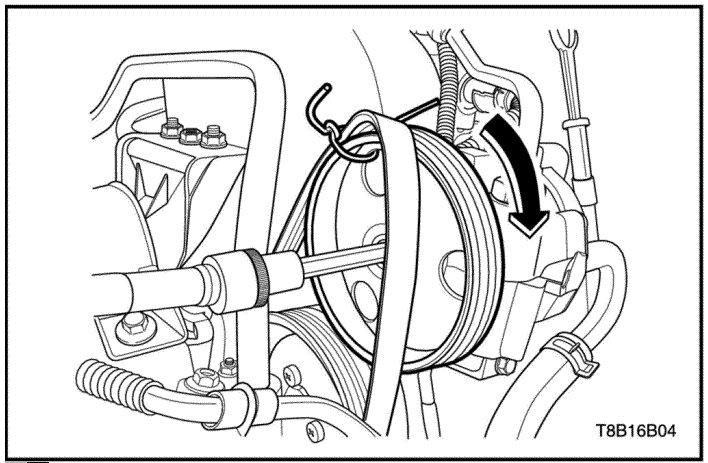 T8B16B04