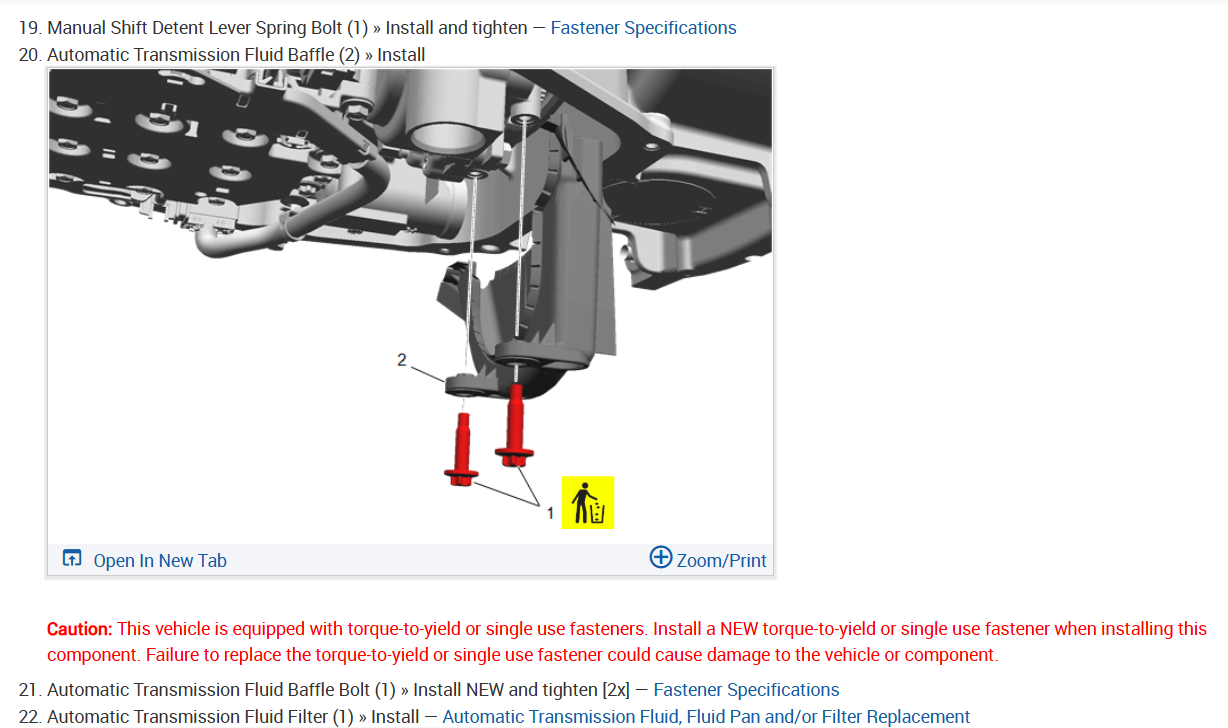 19. Manual Shift Detent Lever Spring Bolt (1) » Install and tighten — Fastener Specifications
20. Automatic Transmission Fluid Baffle (2) » Install

2

1

Open In New Tab

Zoom/Print

Caution: This vehicle is equipped with torque-to-yield or single use fasteners. Install a NEW torque-to-yield or single use fastener when installing this component. Failure to replace the torque-to-yield or single use fastener could cause damage to the vehicle or component.

21. Automatic Transmission Fluid Baffle Bolt (1) » Install NEW and tighten [2x] — Fastener Specifications
22. Automatic Transmission Fluid Filter (1) » Install — Automatic Transmission Fluid, Fluid Pan and/or Filter Replacement