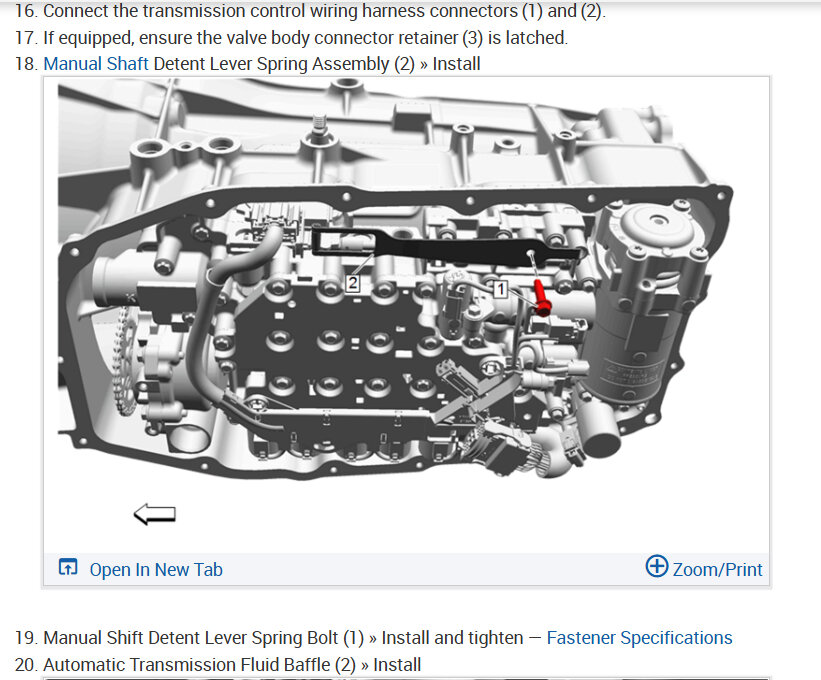 16. Connect the transmission control wiring harness connectors (1) and (2).
17. If equipped, ensure the valve body connector retainer (3) is latched.
18. Manual Shaft Detent Lever Spring Assembly (2) » Install

2
1

Open In New Tab
Zoom/Print

19. Manual Shift Detent Lever Spring Bolt (1) » Install and tighten — Fastener Specifications
20. Automatic Transmission Fluid Baffle (2) » Install