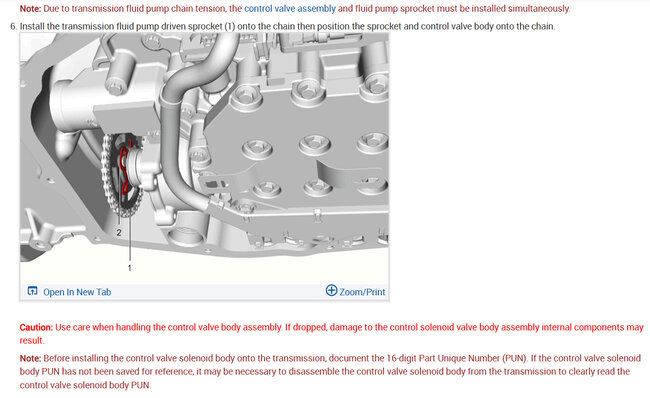 Note: Due to transmission fluid pump chain tension, the control valve assembly and fluid pump sprocket must be installed simultaneously.

6. Install the transmission fluid pump driven sprocket (1) onto the chain then position the sprocket and control valve body onto the chain.

2

1

Open In New Tab

Zoom/Print

Caution: Use care when handling the control valve body assembly. If dropped, damage to the control solenoid valve body assembly internal components may result.

Note: Before installing the control valve solenoid body onto the transmission, document the 16-digit Part Unique Number (PUN). If the control valve solenoid body PUN has not been saved for reference, it may be necessary to disassemble the control valve solenoid body from the transmission to clearly read the control valve solenoid body PUN.