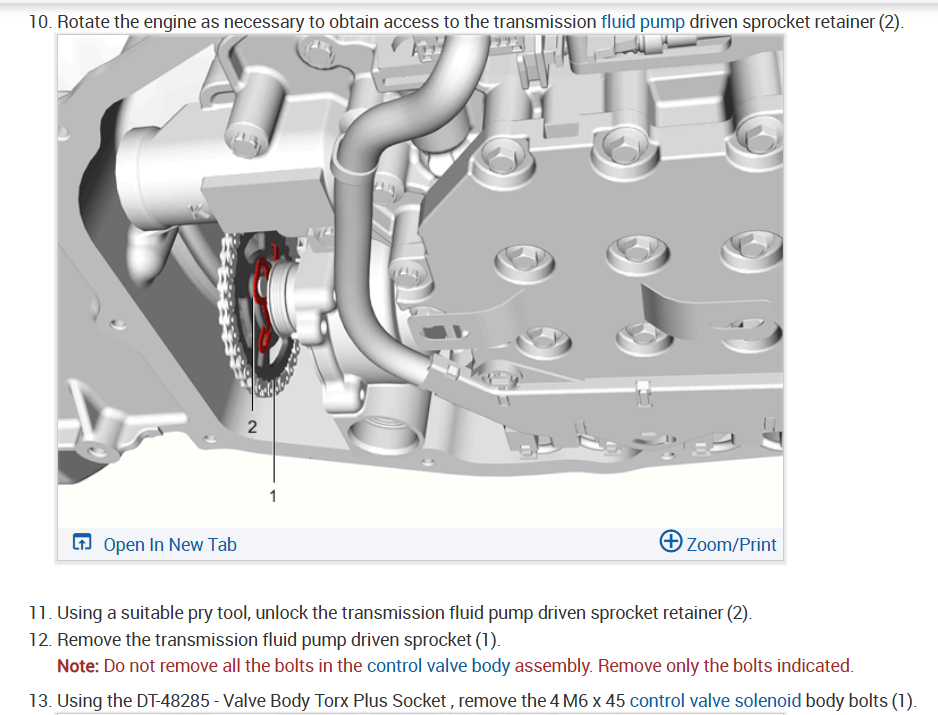 10. Rotate the engine as necessary to obtain access to the transmission fluid pump driven sprocket retainer (2).

2

1

Open In New Tab

Zoom/Print

11. Using a suitable pry tool, unlock the transmission fluid pump driven sprocket retainer (2).

12. Remove the transmission fluid pump driven sprocket (1).

Note: Do not remove all the bolts in the control valve body assembly. Remove only the bolts indicated.

13. Using the DT-48285 - Valve Body Torx Plus Socket , remove the 4 M6 x 45 control valve solenoid body bolts (1).