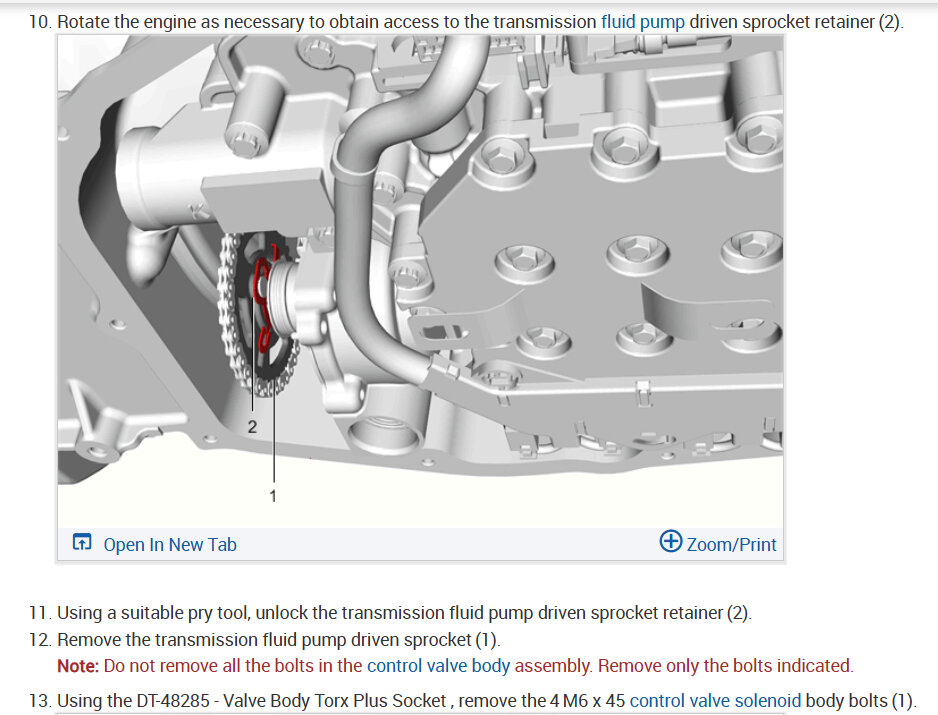 10. Rotate the engine as necessary to obtain access to the transmission fluid pump driven sprocket retainer (2).

2

1

Open In New Tab

Zoom/Print

11. Using a suitable pry tool, unlock the transmission fluid pump driven sprocket retainer (2).
12. Remove the transmission fluid pump driven sprocket (1).
Note: Do not remove all the bolts in the control valve body assembly. Remove only the bolts indicated.
13. Using the DT-48285 - Valve Body Torx Plus Socket , remove the 4 M6 x 45 control valve solenoid body bolts (1).