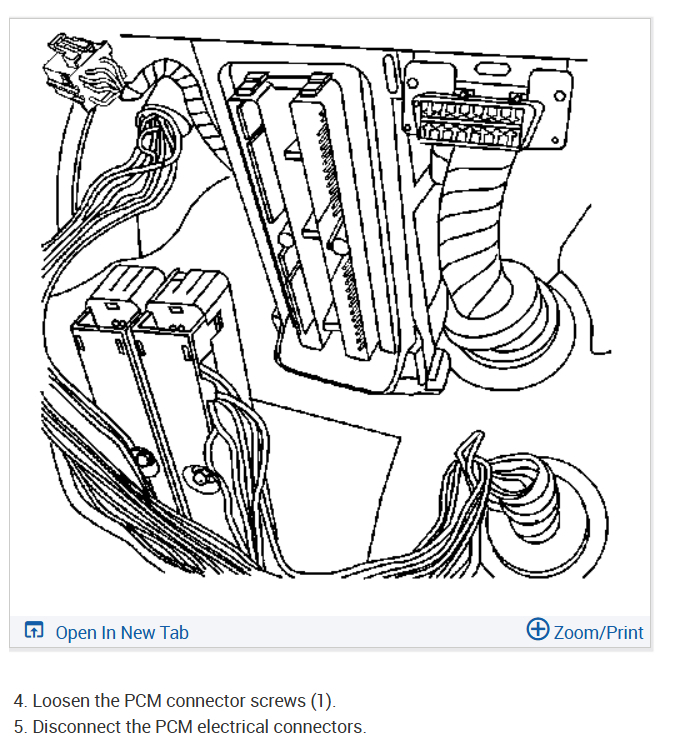 Open In New Tab
Zoom/Print

4. Loosen the PCM connector screws (1).
5. Disconnect the PCM electrical connectors.