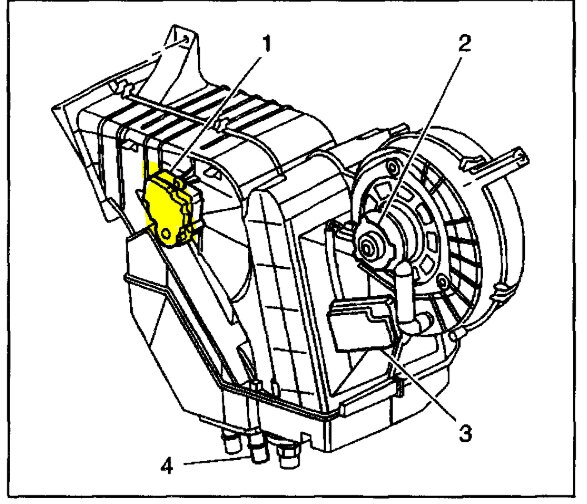 1
2
3
4