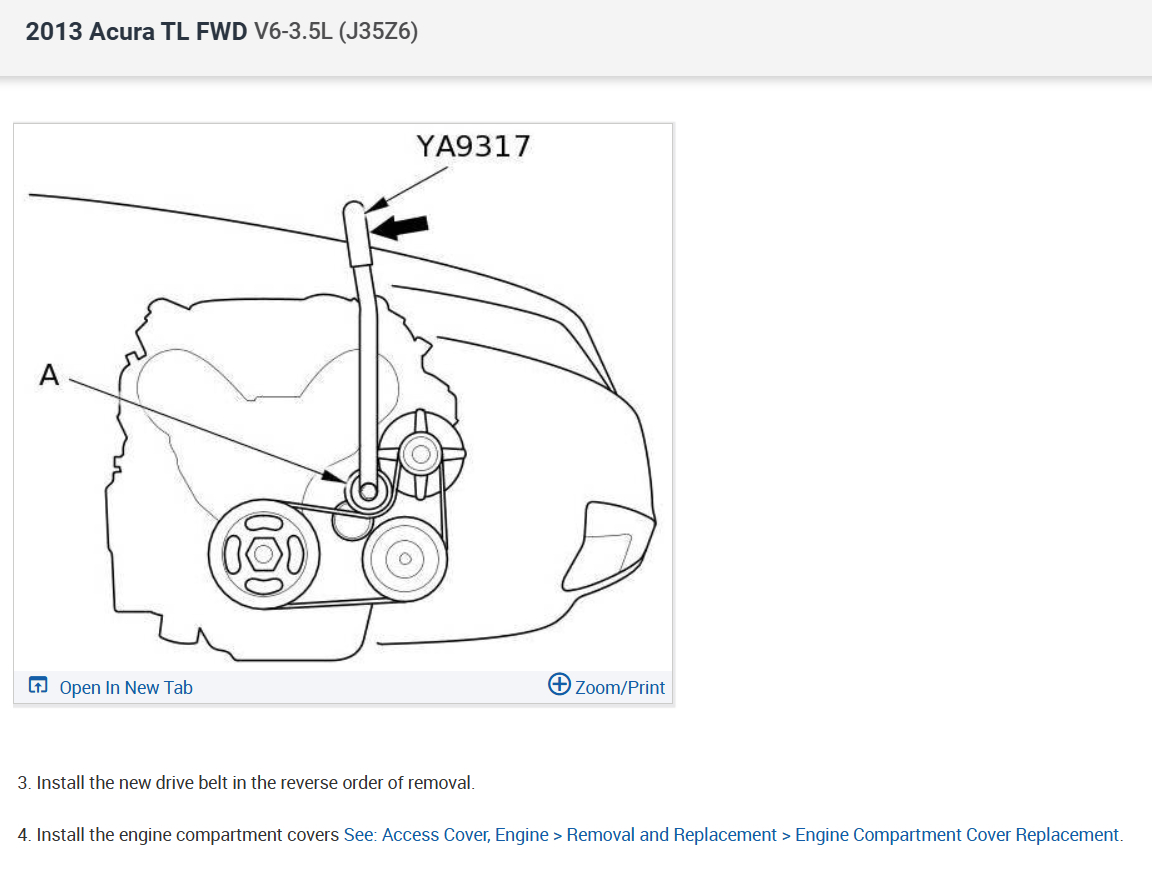 2013 Acura TL FWD V6-3.5L (J35Z6)

YA9317

A

Open In New Tab

Zoom/Print

3. Install the new drive belt in the reverse order of removal.

4. Install the engine compartment covers See: Access Cover, Engine > Removal and Replacement > Engine Compartment Cover Replacement.