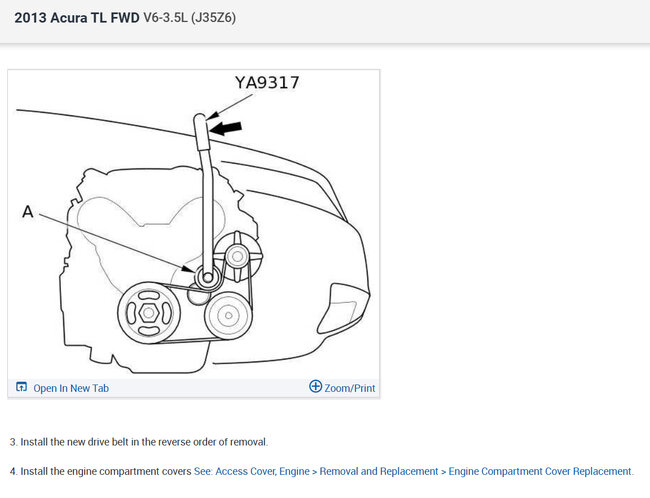 2013 Acura TL FWD V6-3.5L (J35Z6)

YA9317

A

Open In New Tab

Zoom/Print

3. Install the new drive belt in the reverse order of removal.

4. Install the engine compartment covers See: Access Cover, Engine > Removal and Replacement > Engine Compartment Cover Replacement.