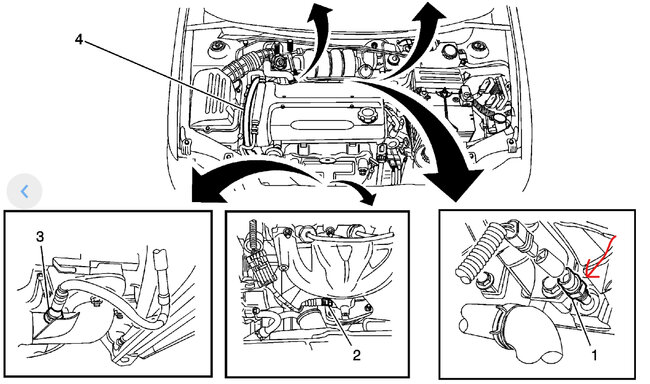 4

3

2

1