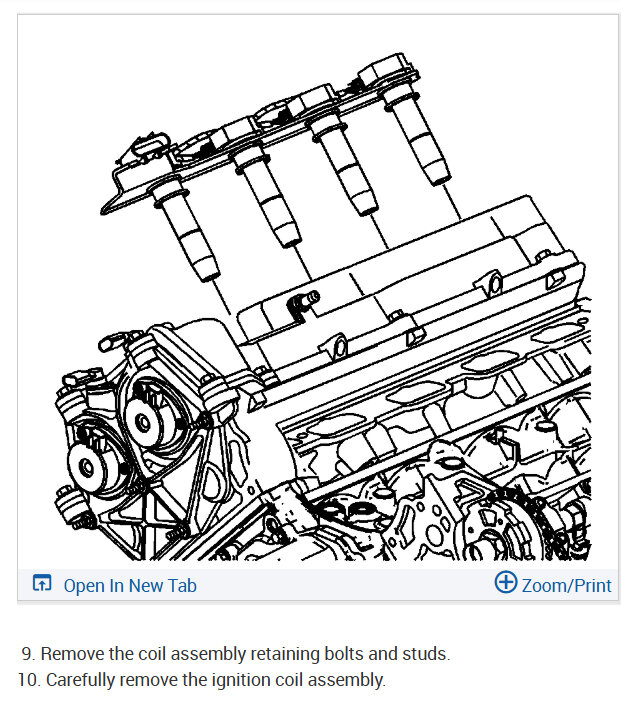 Open In New Tab

Zoom/Print

9. Remove the coil assembly retaining bolts and studs.
10. Carefully remove the ignition coil assembly.