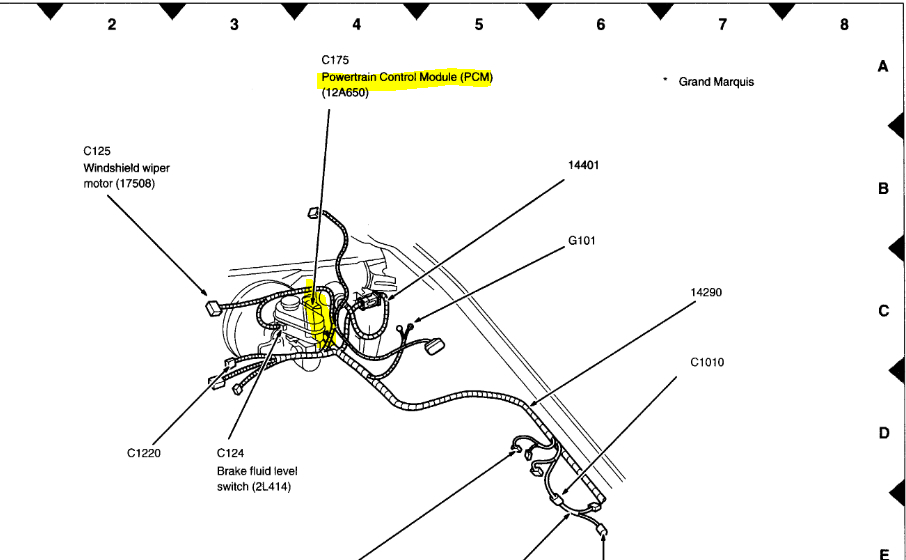 2 3 4 5 6 7 8

A

B

C

D

E

C175
Powertrain Control Module (PCM)
(12A650)

* Grand Marquis

C125
Windshield wiper motor (17508)

14401

G101

14290

C1010

C1220

C124
Brake fluid level switch (2L414)