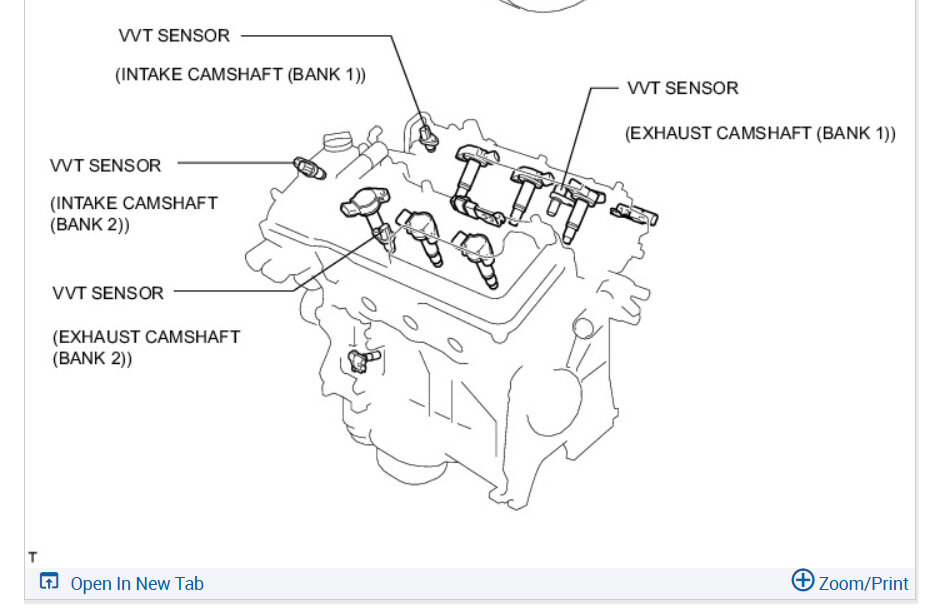 VVT SENSOR

(INTAKE CAMSHAFT (BANK 1))

VVT SENSOR

(EXHAUST CAMSHAFT (BANK 1))

VVT SENSOR

(INTAKE CAMSHAFT (BANK 2))

VVT SENSOR

(EXHAUST CAMSHAFT (BANK 2))

T

Open In New Tab

Zoom/Print