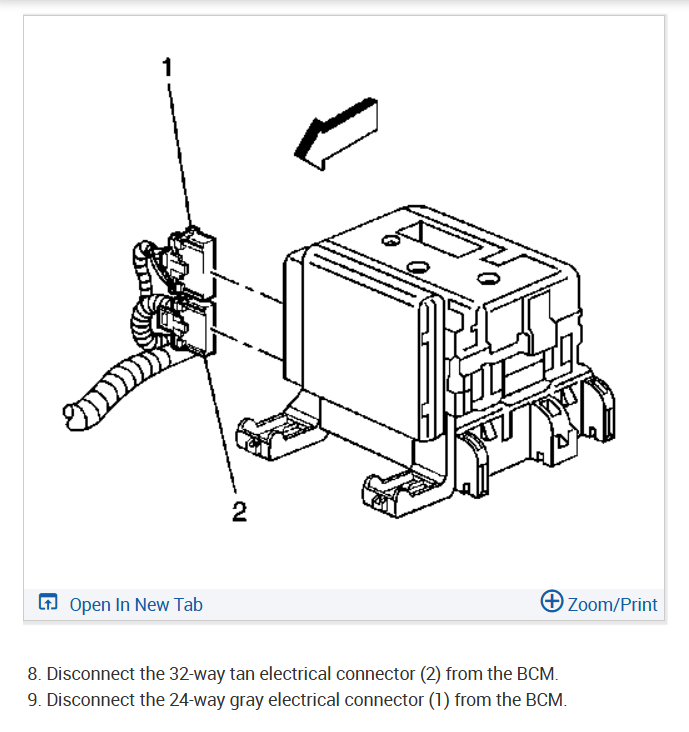 1

2

Open In New Tab

Zoom/Print

8. Disconnect the 32-way tan electrical connector (2) from the BCM.
9. Disconnect the 24-way gray electrical connector (1) from the BCM.