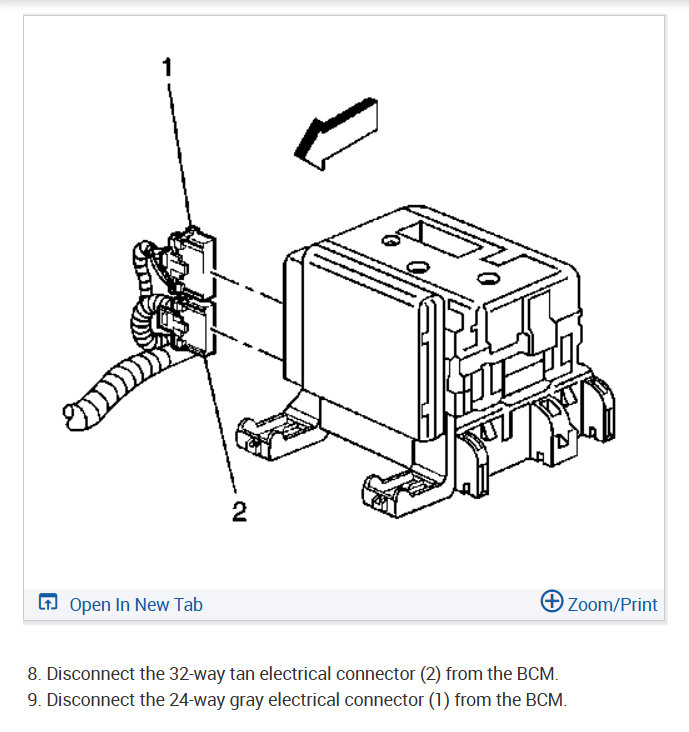 1

2

Open In New Tab

Zoom/Print

8. Disconnect the 32-way tan electrical connector (2) from the BCM.
9. Disconnect the 24-way gray electrical connector (1) from the BCM.