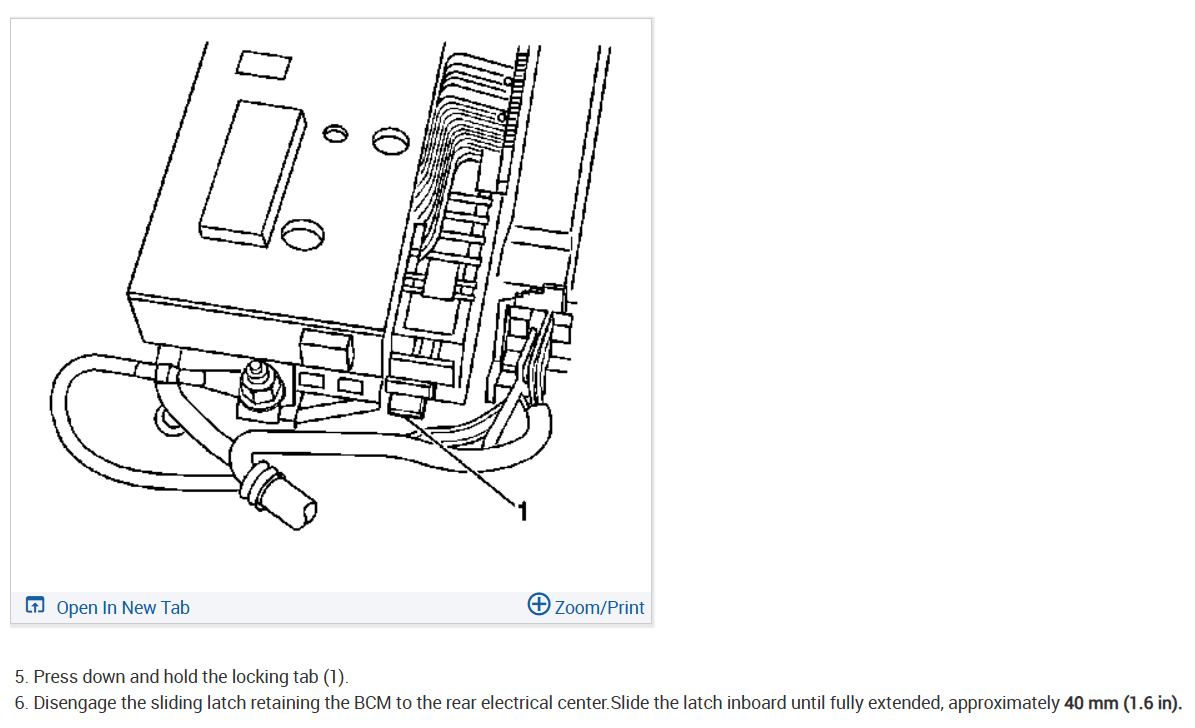 1

Open In New Tab

Zoom/Print

5. Press down and hold the locking tab (1).
6. Disengage the sliding latch retaining the BCM to the rear electrical center.Slide the latch inboard until fully extended, approximately 40 mm (1.6 in).