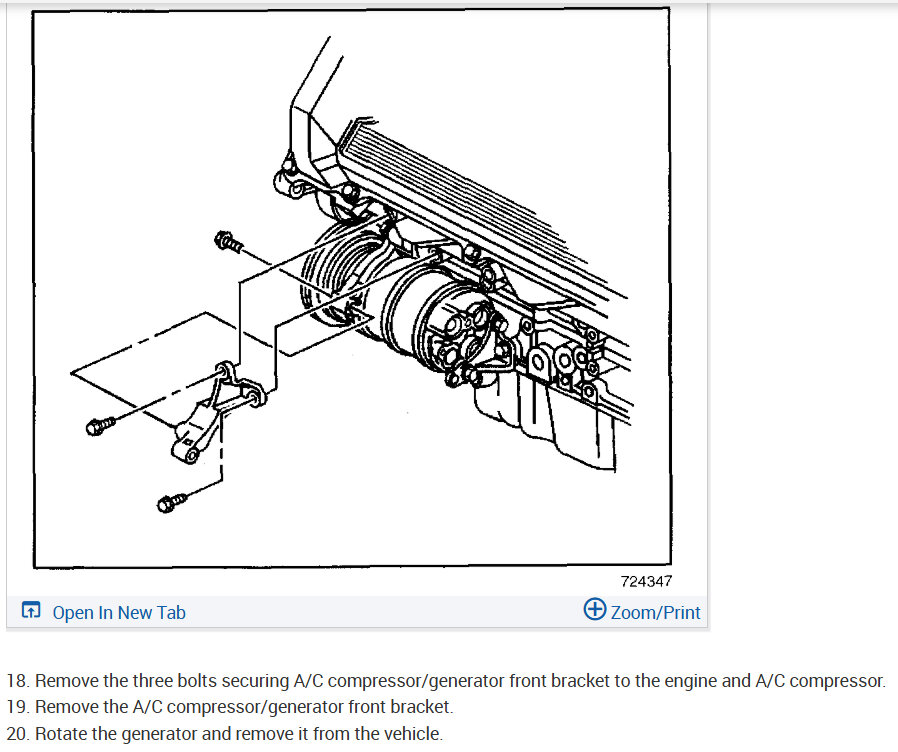 724347

Open In New Tab

Zoom/Print

18. Remove the three bolts securing A/C compressor/generator front bracket to the engine and A/C compressor.
19. Remove the A/C compressor/generator front bracket.
20. Rotate the generator and remove it from the vehicle.