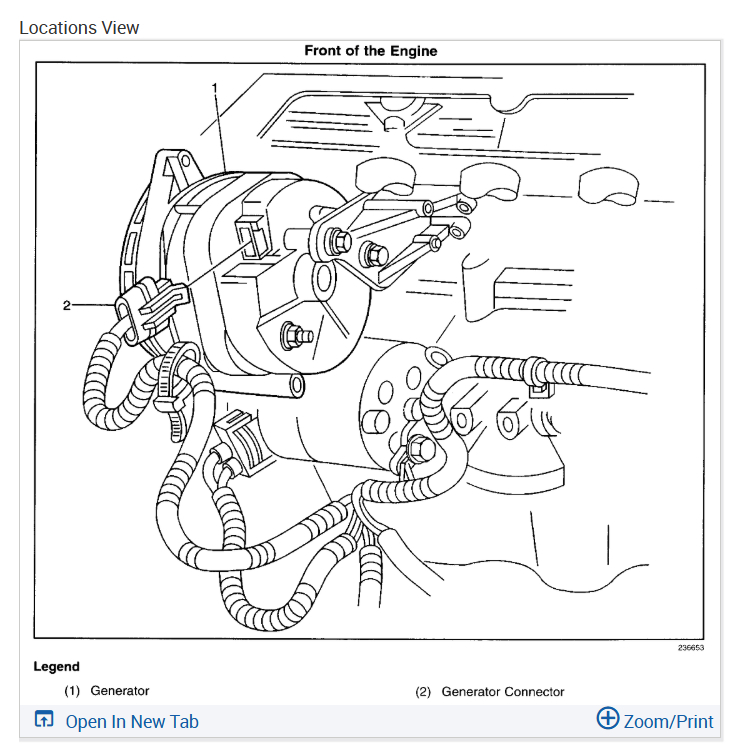 Locations View

Front of the Engine

1

2

236653

Legend

(1) Generator

(2) Generator Connector

Open In New Tab

Zoom/Print