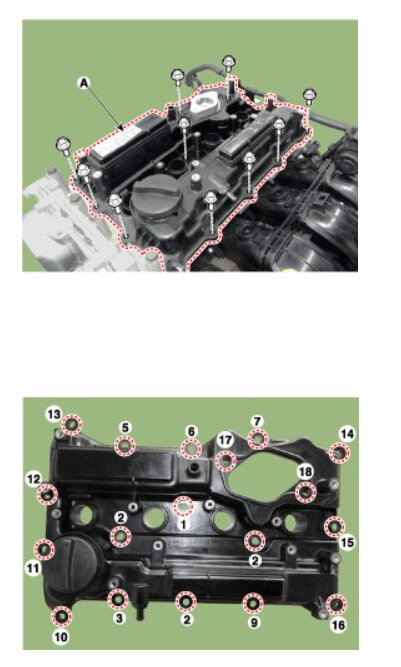 A

13
5
6
7
14
17
12
18
2
1
15
11
2
3
2
9
10
16