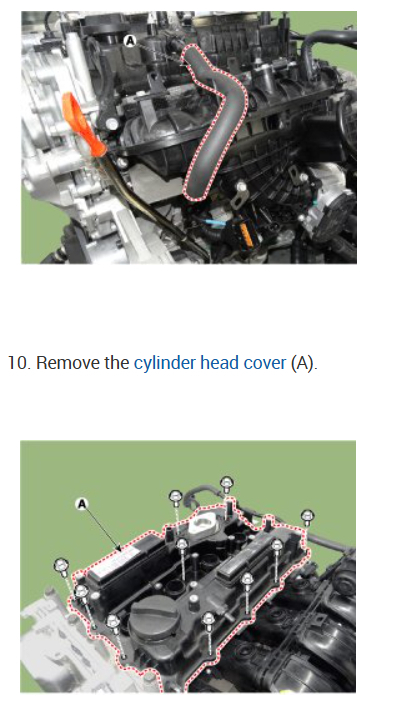 A

10. Remove the cylinder head cover (A).

A