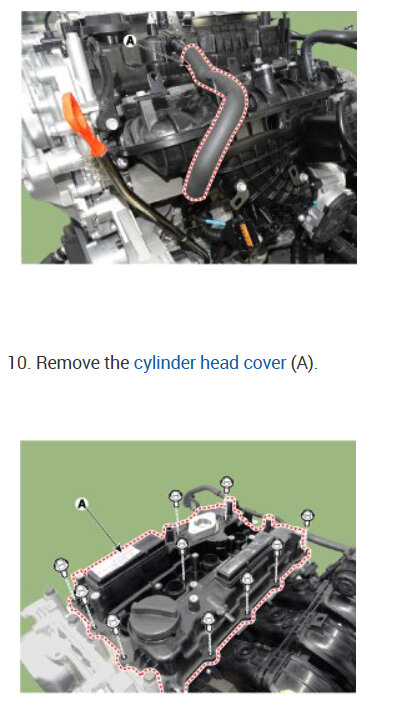 A

10. Remove the cylinder head cover (A).

A