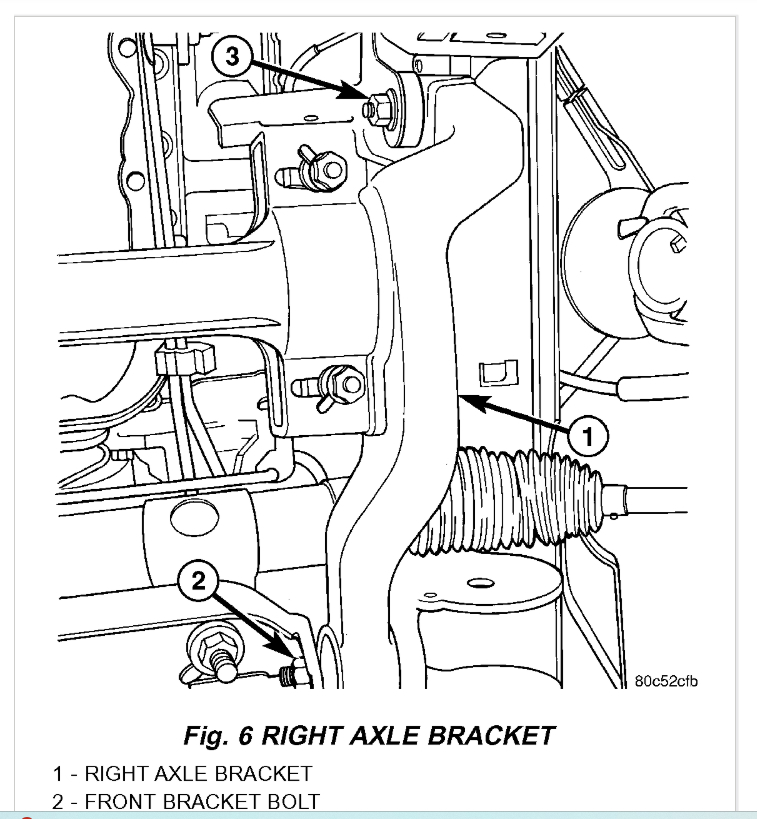 3

1

2

80c52cfb

Fig. 6 RIGHT AXLE BRACKET

1 - RIGHT AXLE BRACKET
2 - FRONT BRACKET BOLT