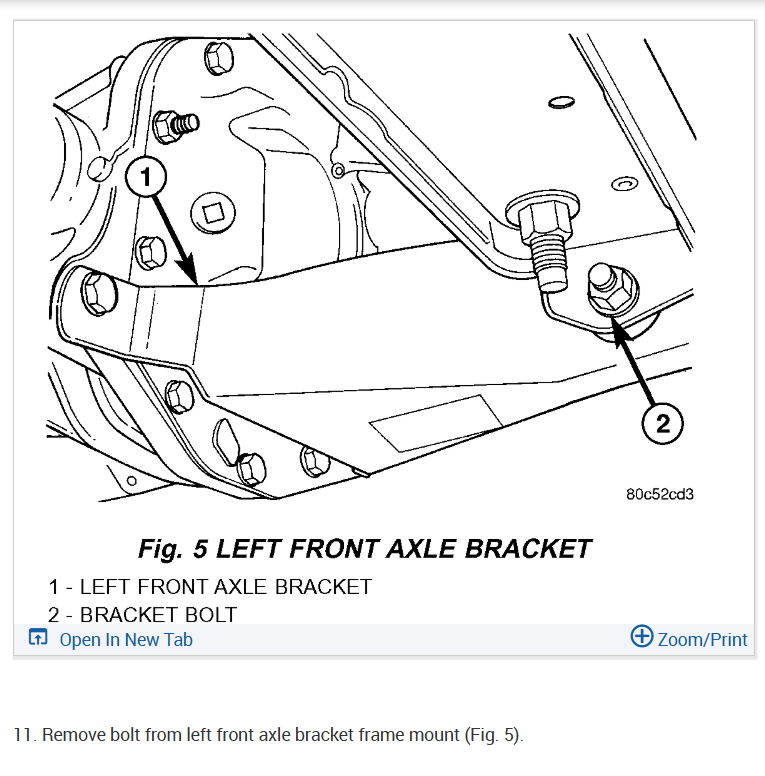 1

2

80c52cd3

Fig. 5 LEFT FRONT AXLE BRACKET

1 - LEFT FRONT AXLE BRACKET
2 - BRACKET BOLT

Open In New Tab

Zoom/Print

11. Remove bolt from left front axle bracket frame mount (Fig. 5).