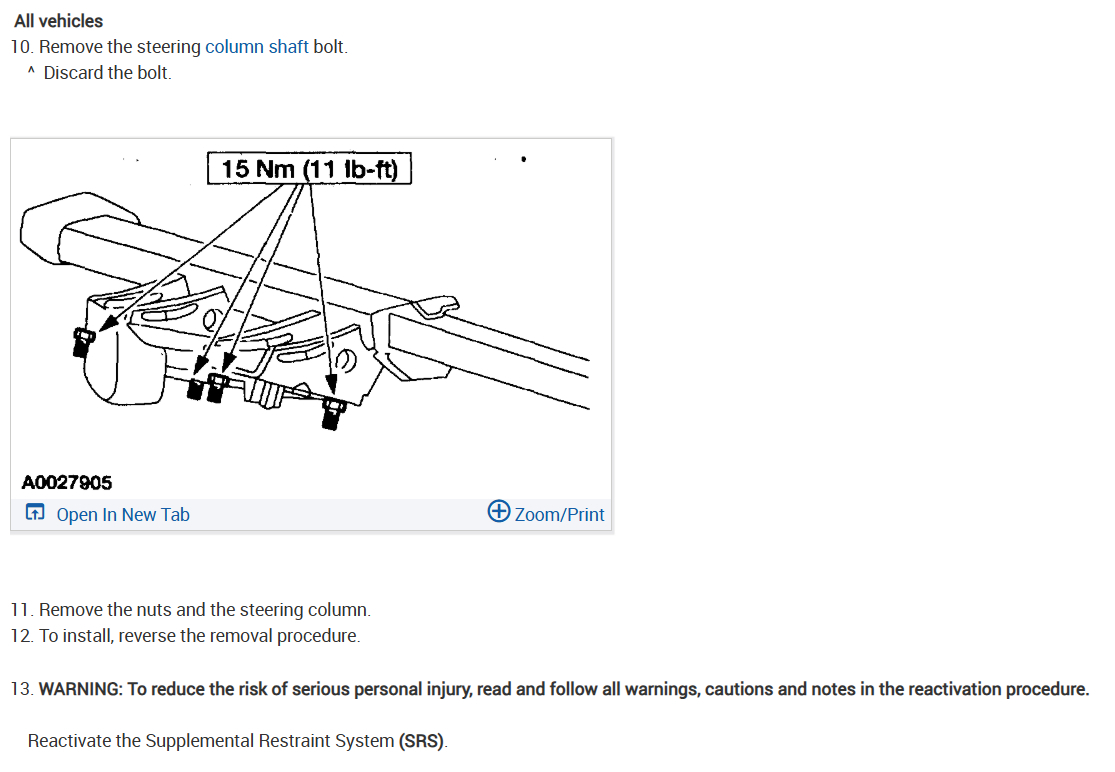 All vehicles

10. Remove the steering column shaft bolt.

^ Discard the bolt.

15 Nm (11 lb-ft)

A0027905

Open In New Tab

Zoom/Print

11. Remove the nuts and the steering column.

12. To install, reverse the removal procedure.

13. WARNING: To reduce the risk of serious personal injury, read and follow all warnings, cautions and notes in the reactivation procedure.

Reactivate the Supplemental Restraint System (SRS).