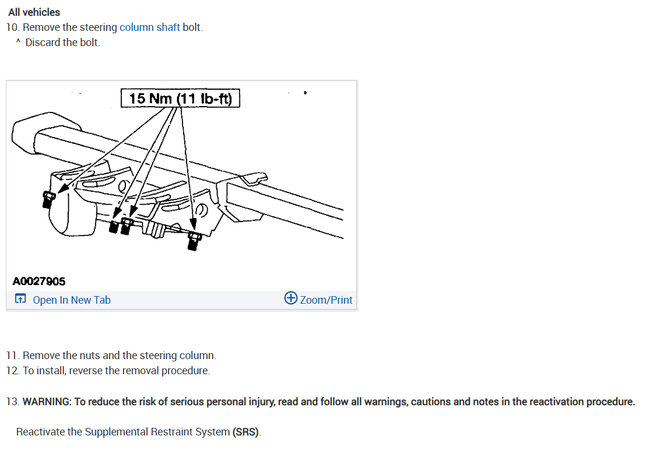 All vehicles

10. Remove the steering column shaft bolt.

^ Discard the bolt.

15 Nm (11 lb-ft)

A0027905

Open In New Tab

Zoom/Print

11. Remove the nuts and the steering column.

12. To install, reverse the removal procedure.

13. WARNING: To reduce the risk of serious personal injury, read and follow all warnings, cautions and notes in the reactivation procedure.

Reactivate the Supplemental Restraint System (SRS).