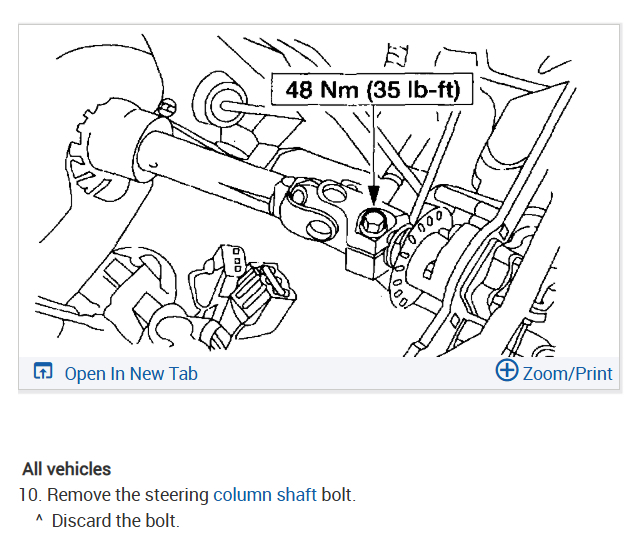 48 Nm (35 lb-ft)

Open In New Tab

Zoom/Print

All vehicles

10. Remove the steering column shaft bolt.

^ Discard the bolt.