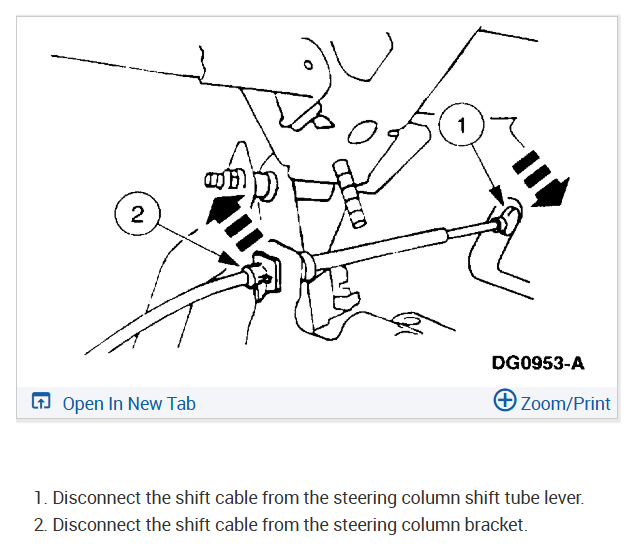 1

2

DG0953-A

Open In New Tab

Zoom/Print

1. Disconnect the shift cable from the steering column shift tube lever.
2. Disconnect the shift cable from the steering column bracket.