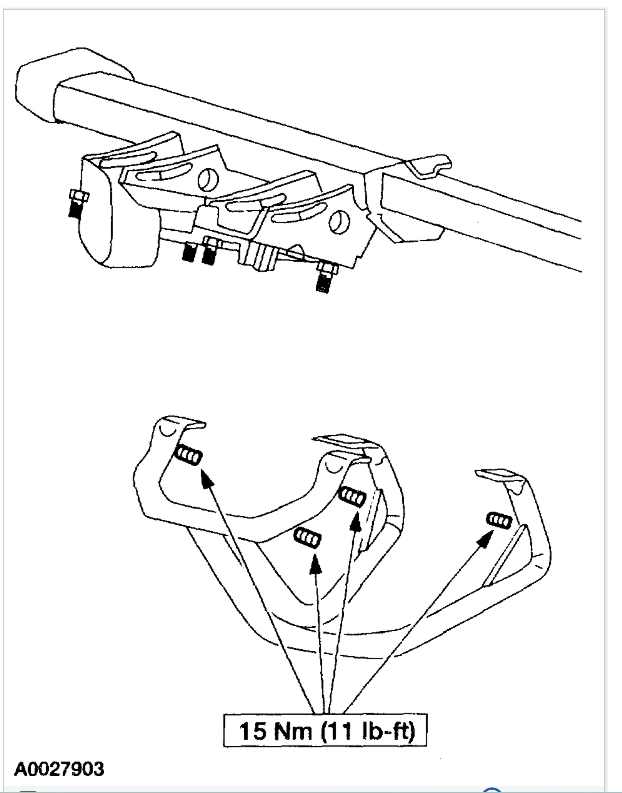 15 Nm (11 lb-ft)

A0027903