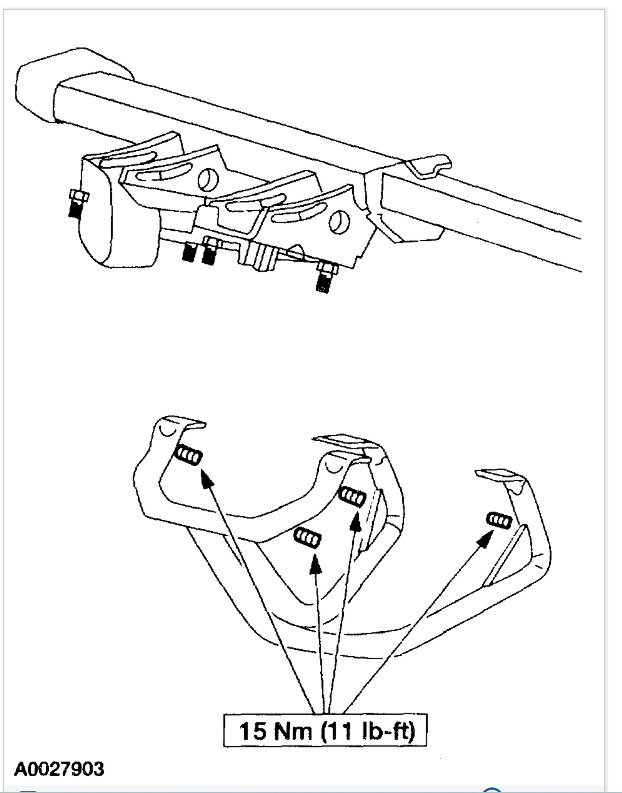 15 Nm (11 lb-ft)

A0027903