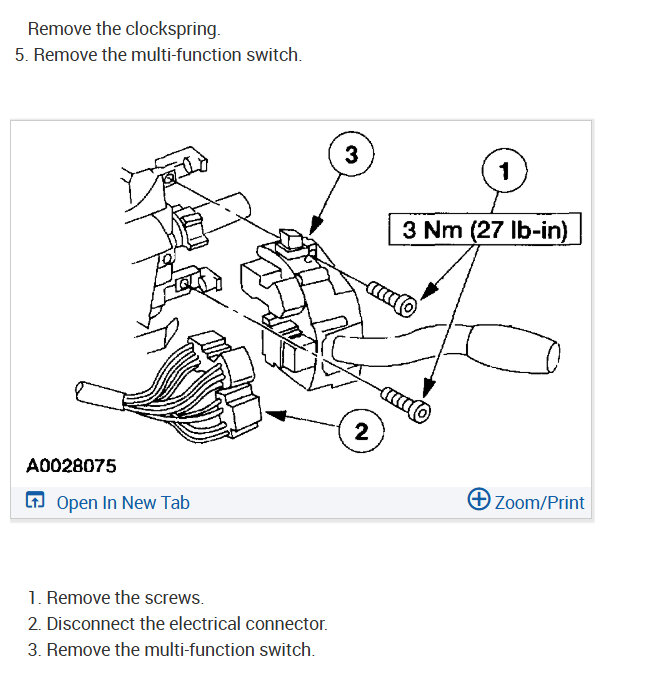 Remove the clockspring.
5. Remove the multi-function switch.

3
1
3 Nm (27 lb-in)
2
A0028075
Open In New Tab
Zoom/Print

1. Remove the screws.
2. Disconnect the electrical connector.
3. Remove the multi-function switch.