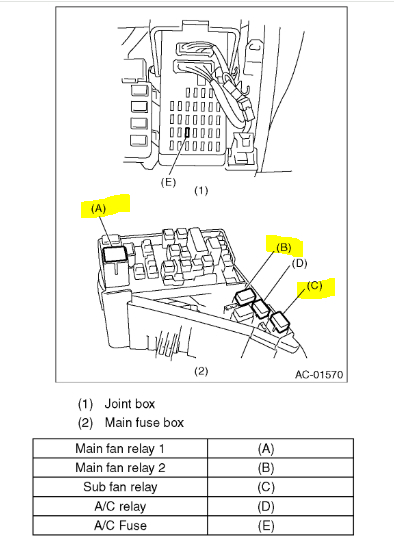 (E)
(1)
(A)
(B)
(D)
(C)
(2)
AC-01570

(1) Joint box
(2) Main fuse box

| Main fan relay 1 | (A) |
|---|---|
| Main fan relay 2 | (B) |
| Sub fan relay | (C) |
| A/C relay | (D) |
| A/C Fuse | (E) |