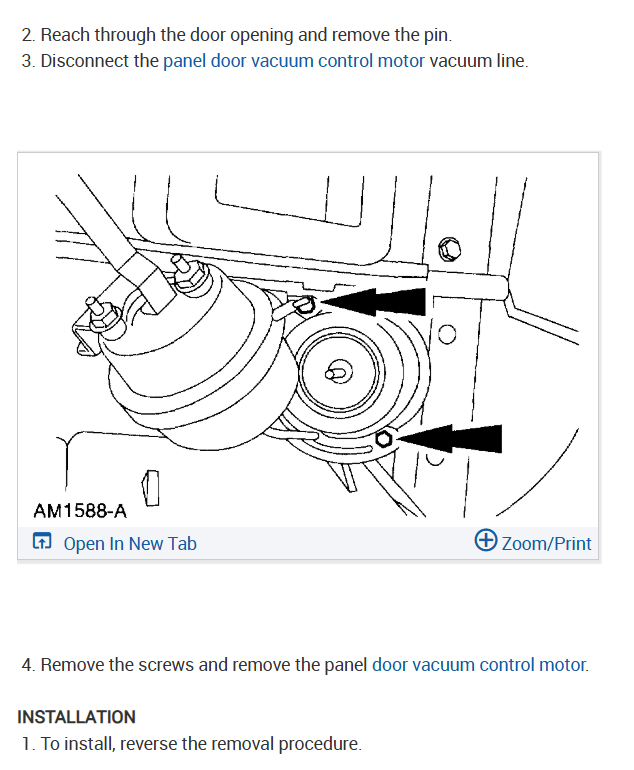 2. Reach through the door opening and remove the pin.
3. Disconnect the panel door vacuum control motor vacuum line.

AM1588-A

Open In New Tab

Zoom/Print

4. Remove the screws and remove the panel door vacuum control motor.

INSTALLATION
1. To install, reverse the removal procedure.