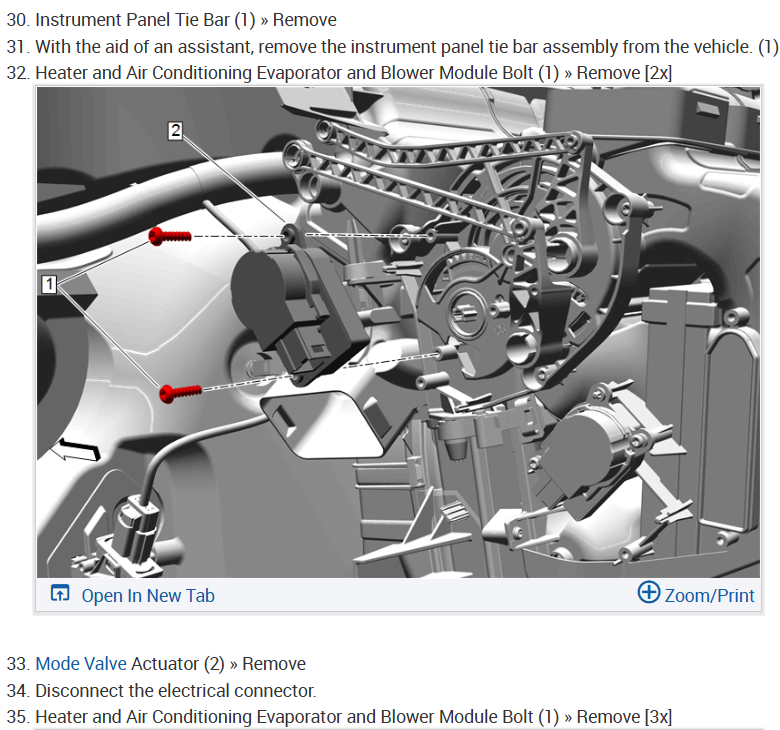 30. Instrument Panel Tie Bar (1) » Remove
31. With the aid of an assistant, remove the instrument panel tie bar assembly from the vehicle. (1)
32. Heater and Air Conditioning Evaporator and Blower Module Bolt (1) » Remove [2x]

2

1

Open In New Tab

Zoom/Print

33. Mode Valve Actuator (2) » Remove
34. Disconnect the electrical connector.
35. Heater and Air Conditioning Evaporator and Blower Module Bolt (1) » Remove [3x]