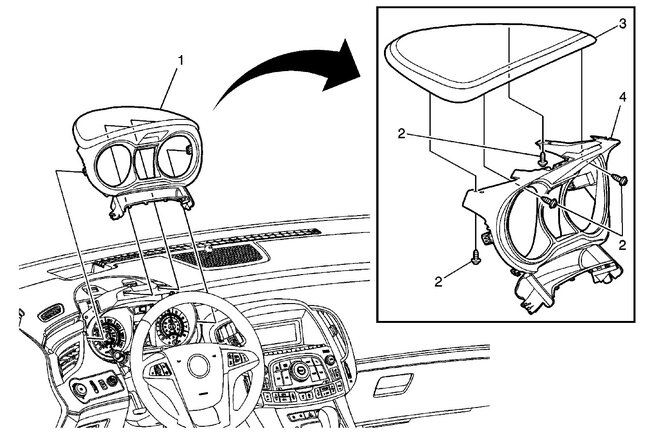 1
3
4
2
2
2