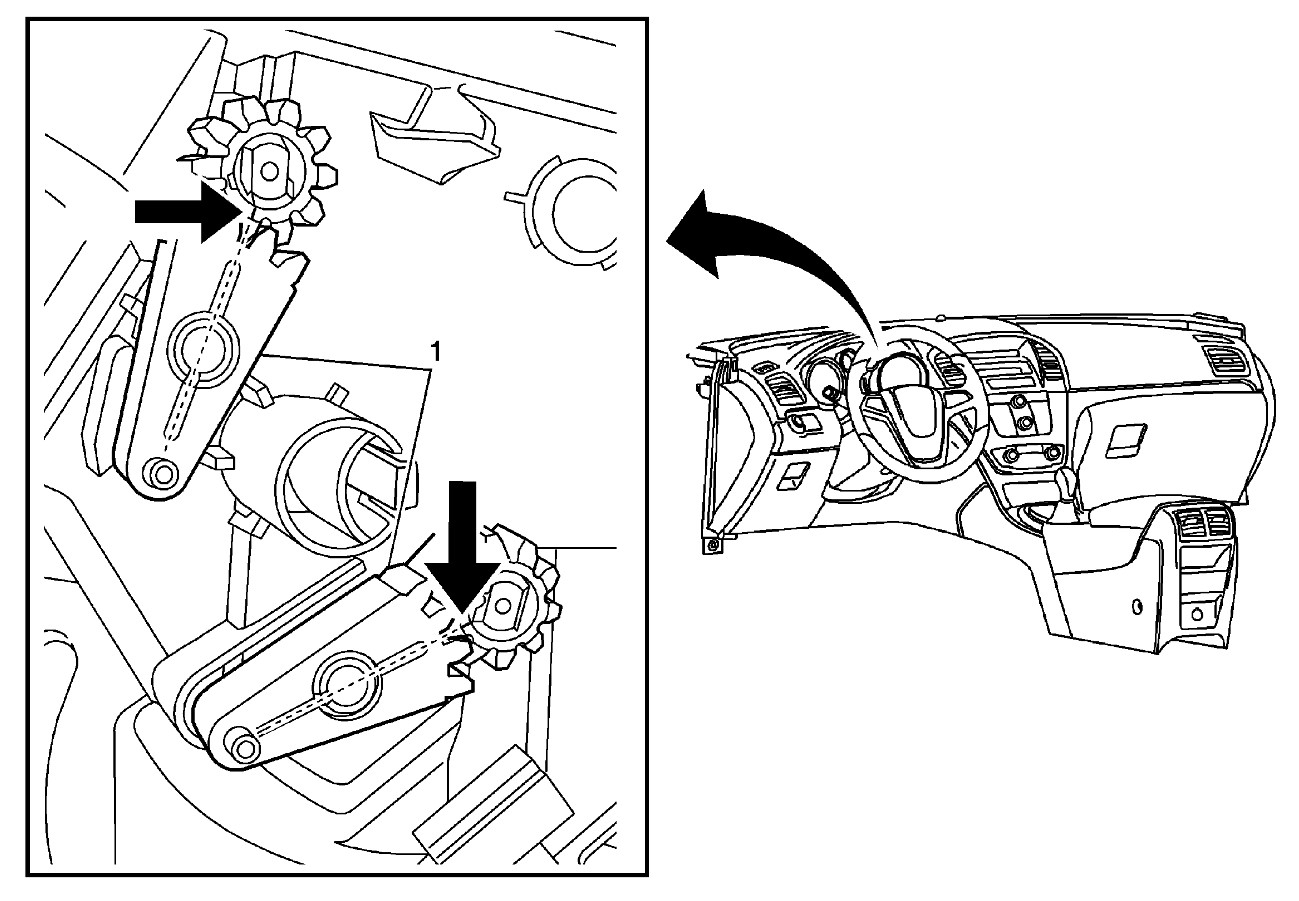 1