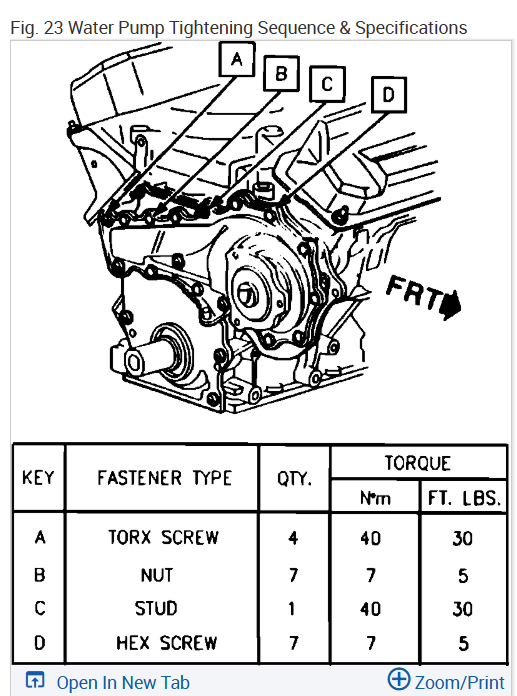 Fig. 23 Water Pump Tightening Sequence & Specifications

A B C D

FRT

| KEY | FASTENER TYPE | QTY. | TORQUE N•m | TORQUE FT. LBS. |
|---|---|---|---|---|
| A | TORX SCREW | 4 | 40 | 30 |
| B | NUT | 7 | 7 | 5 |
| C | STUD | 1 | 40 | 30 |
| D | HEX SCREW | 7 | 7 | 5 |

Open In New Tab

Zoom/Print