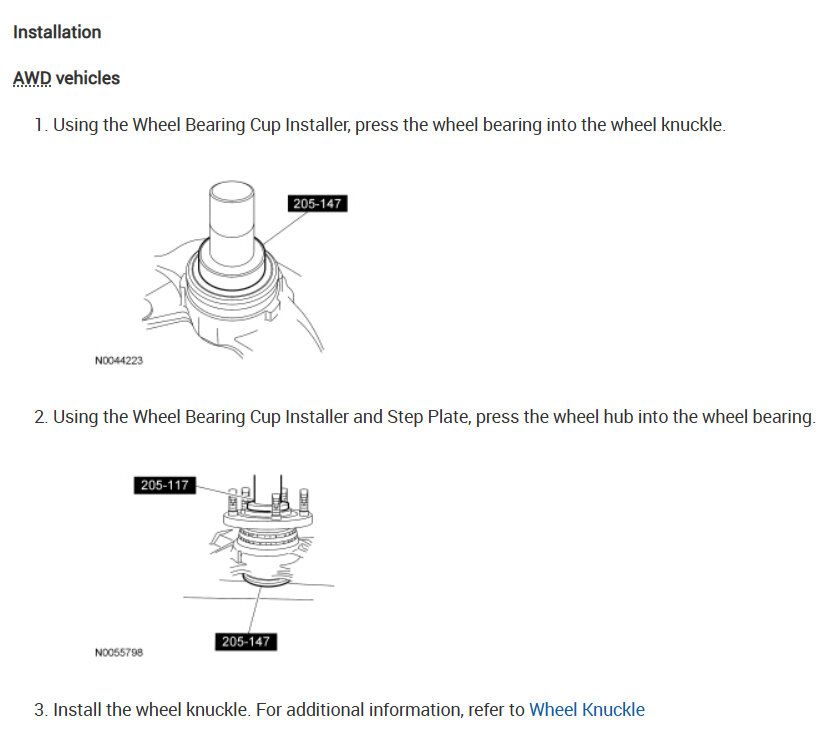 Installation

AWD vehicles

1. Using the Wheel Bearing Cup Installer, press the wheel bearing into the wheel knuckle.

205-147

N0044223

2. Using the Wheel Bearing Cup Installer and Step Plate, press the wheel hub into the wheel bearing.

205-117

205-147

N0055798

3. Install the wheel knuckle. For additional information, refer to Wheel Knuckle