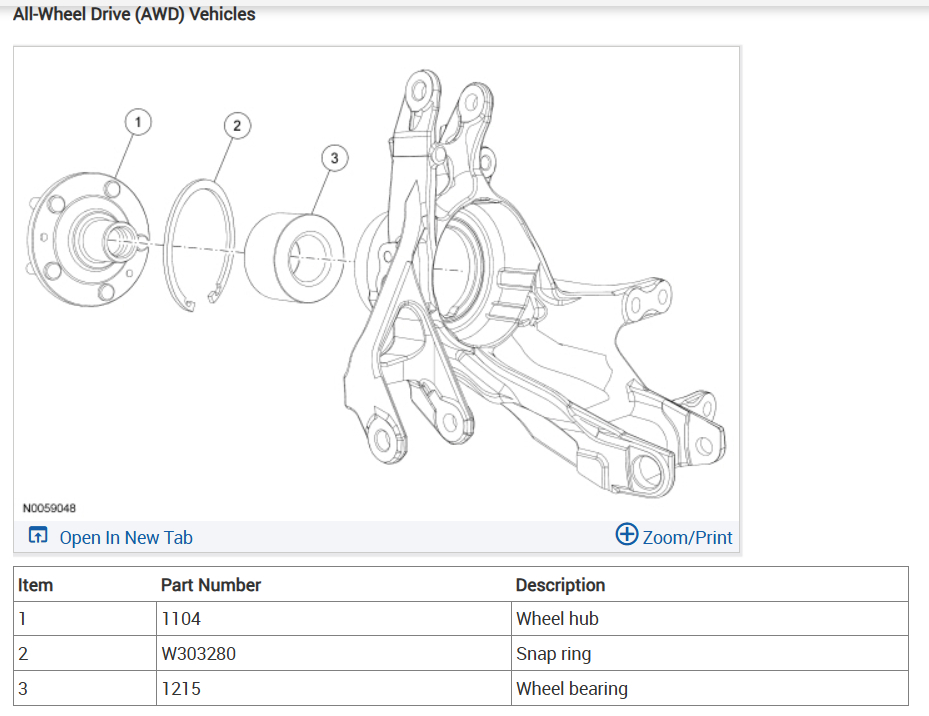 All-Wheel Drive (AWD) Vehicles

1
2
3

N0059048

Open In New Tab

Zoom/Print

| Item | Part Number | Description |
|---|---|---|
| 1 | 1104 | Wheel hub |
| 2 | W303280 | Snap ring |
| 3 | 1215 | Wheel bearing |