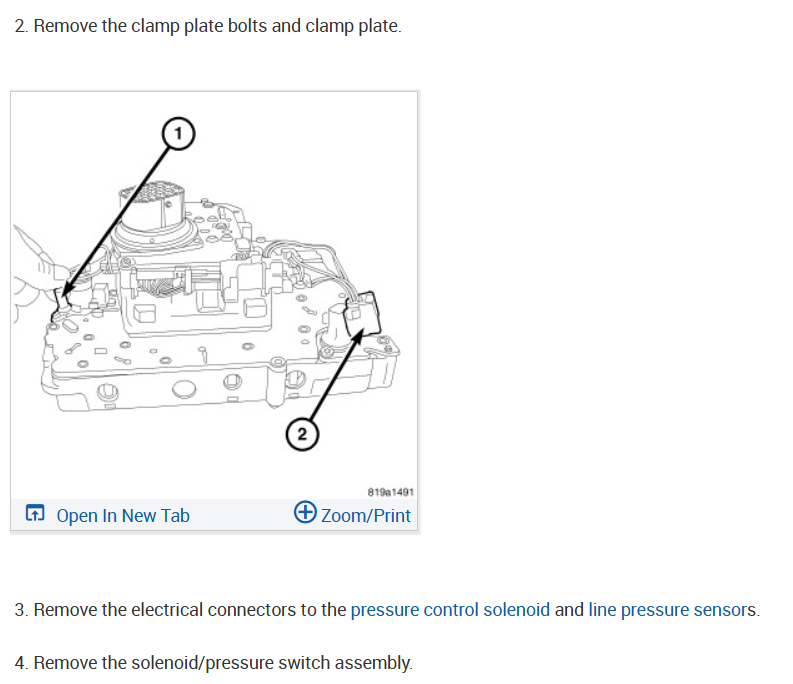 2. Remove the clamp plate bolts and clamp plate.

1

2

819a1491

Open In New Tab

Zoom/Print

3. Remove the electrical connectors to the pressure control solenoid and line pressure sensors.

4. Remove the solenoid/pressure switch assembly.