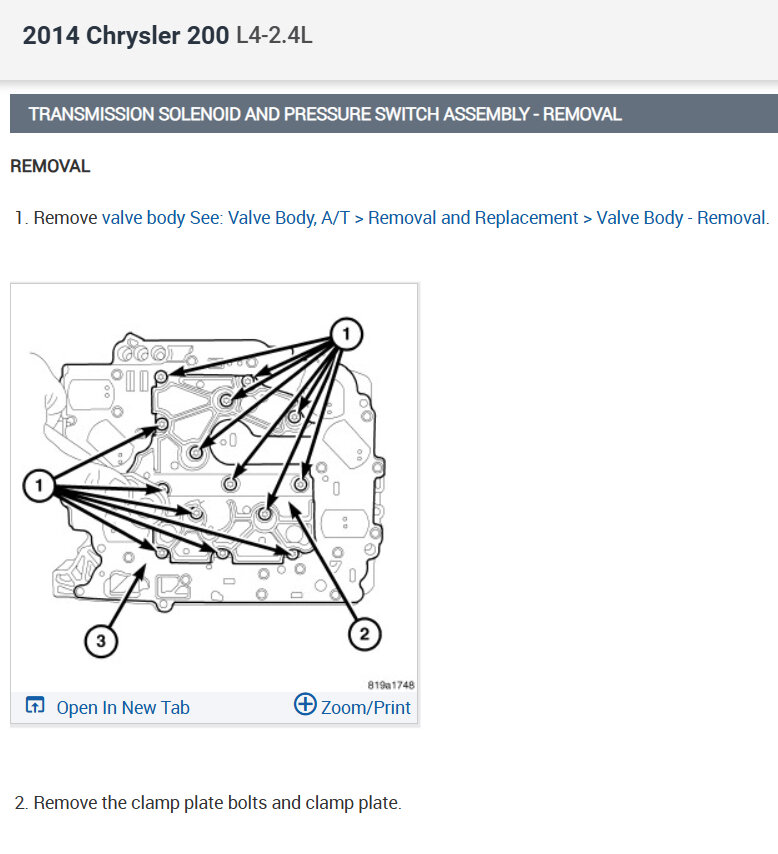 2014 Chrysler 200 L4-2.4L

TRANSMISSION SOLENOID AND PRESSURE SWITCH ASSEMBLY - REMOVAL

REMOVAL

1. Remove valve body See: Valve Body, A/T > Removal and Replacement > Valve Body - Removal.

1

1

3

2

819a1748

Open In New Tab

Zoom/Print

2. Remove the clamp plate bolts and clamp plate.