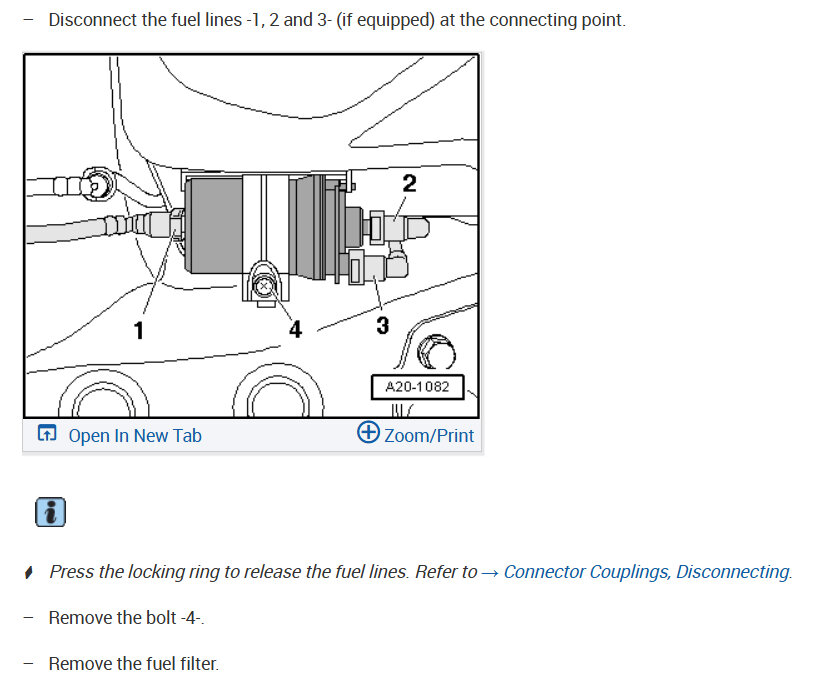 – Disconnect the fuel lines -1, 2 and 3- (if equipped) at the connecting point.

2

1

4

3

A20-1082

Open In New Tab

Zoom/Print

i

Press the locking ring to release the fuel lines. Refer to → Connector Couplings, Disconnecting.

– Remove the bolt -4-.

– Remove the fuel filter.